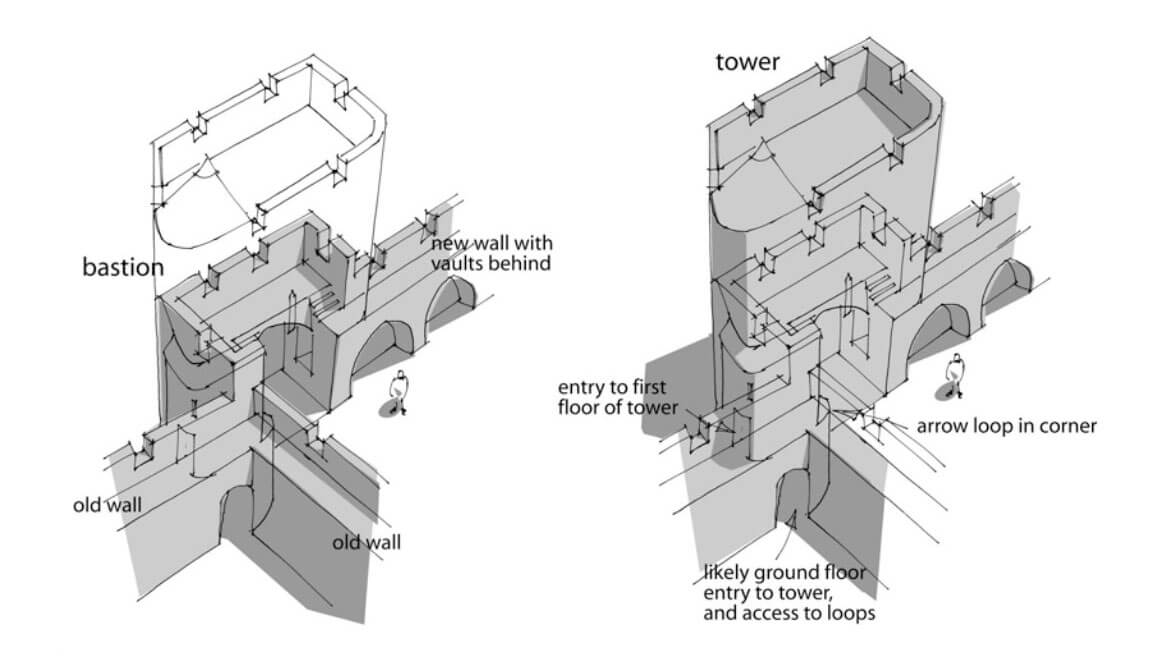 bastion

new wall with vaults behind

old wall

old wall

tower

entry to first floor of tower

arrow loop in corner

likely ground floor entry to tower, and access to loops